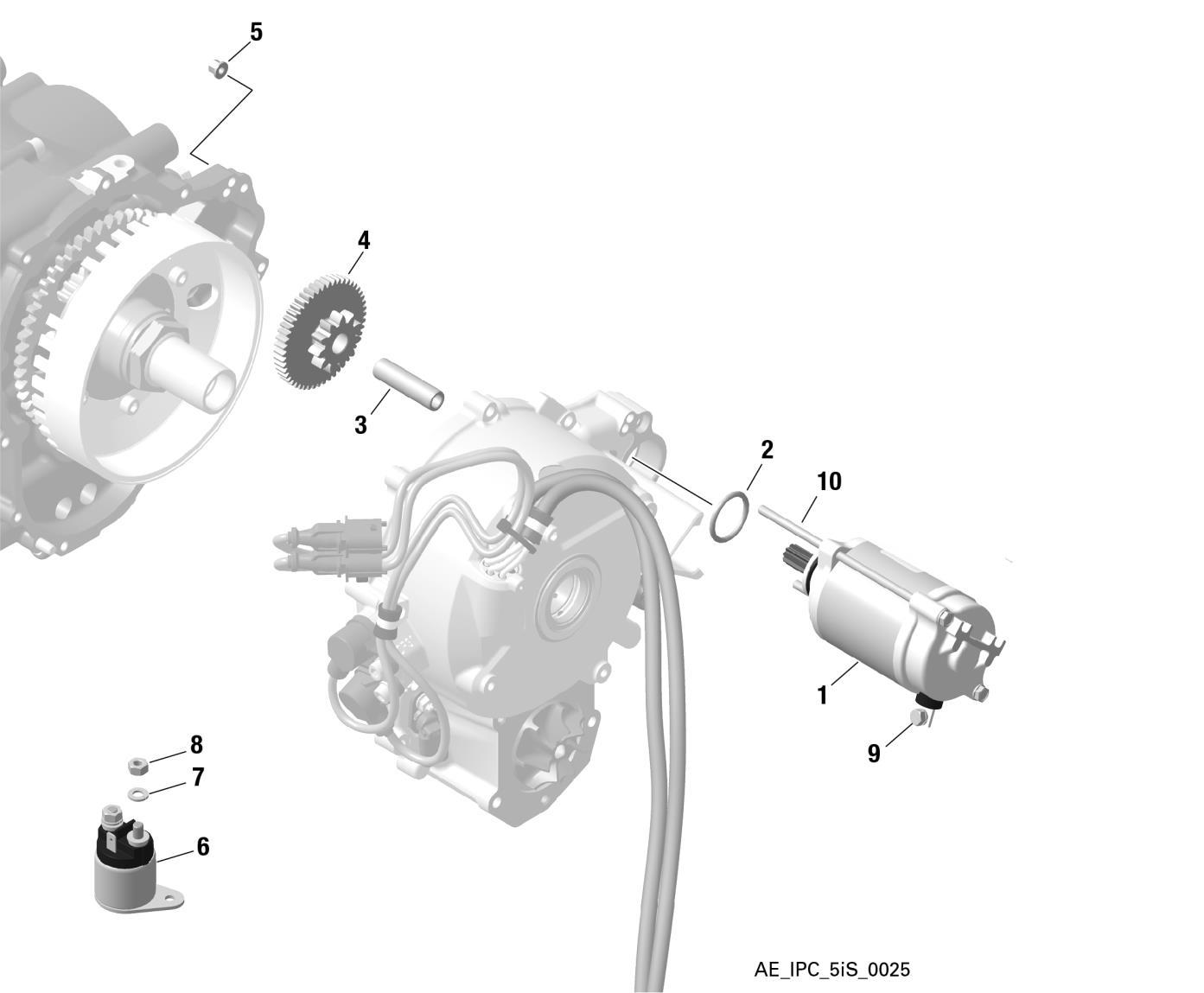 5

4

3

2

10

1

9

8

7

6

AE_IPC_5iS_0025