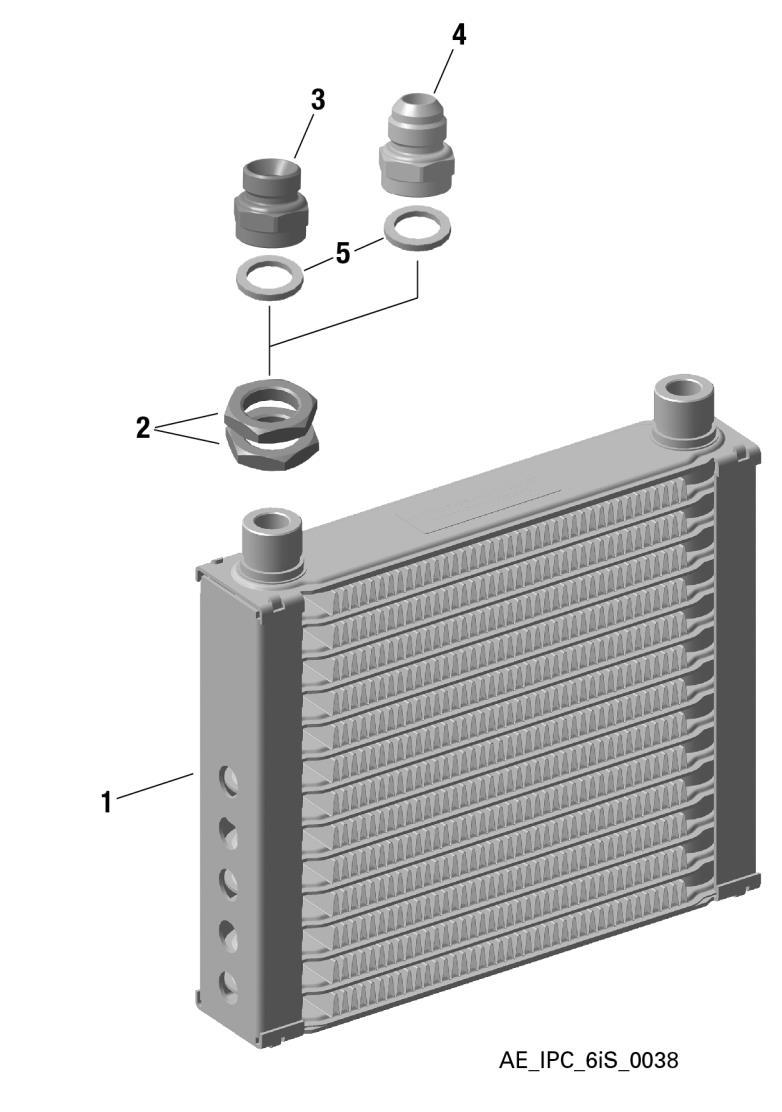 4
3
5
2
1
AE_IPC_6iS_0038