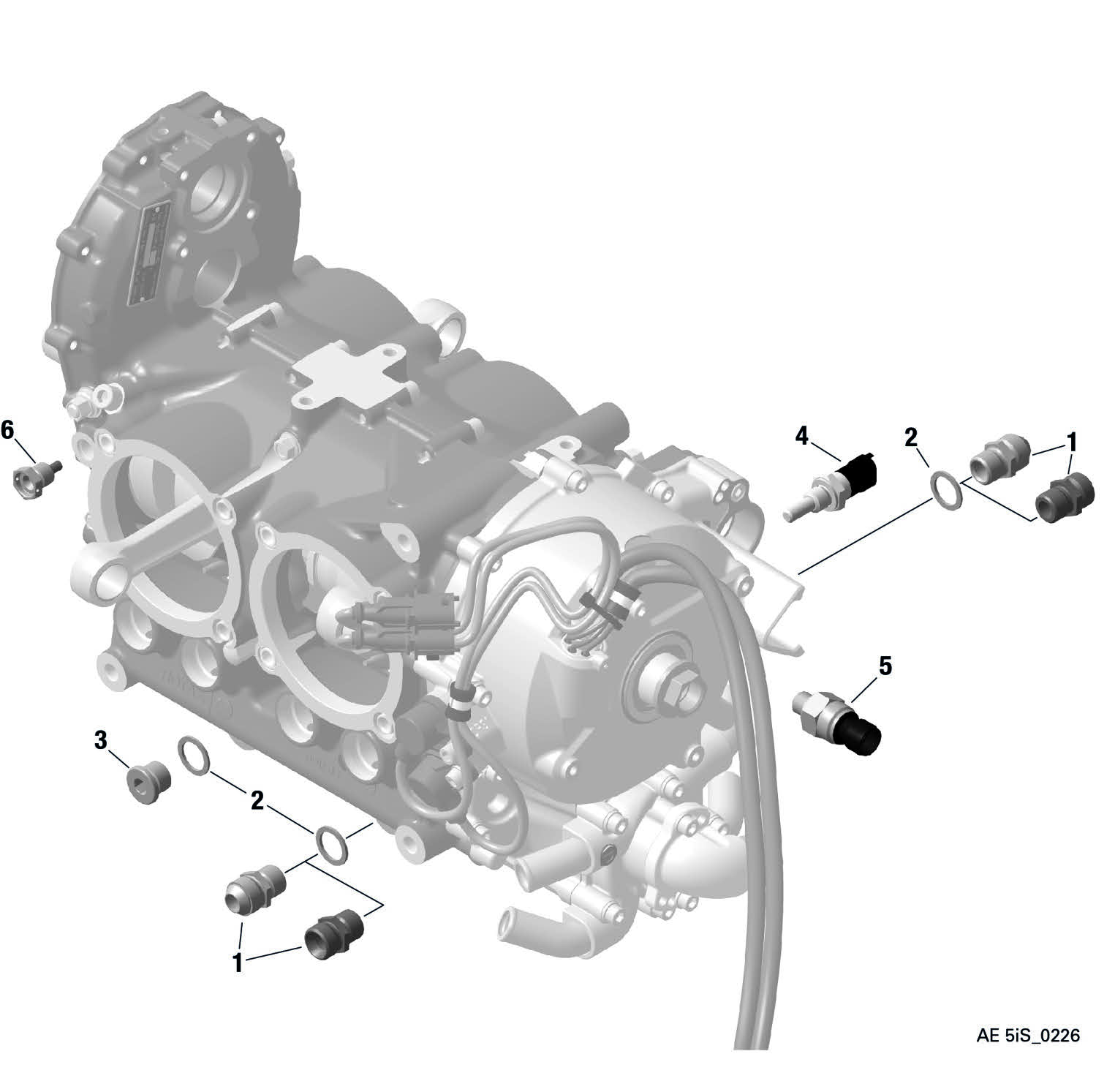 6

4

2

1

5

3

2

1

AE 5iS_0226