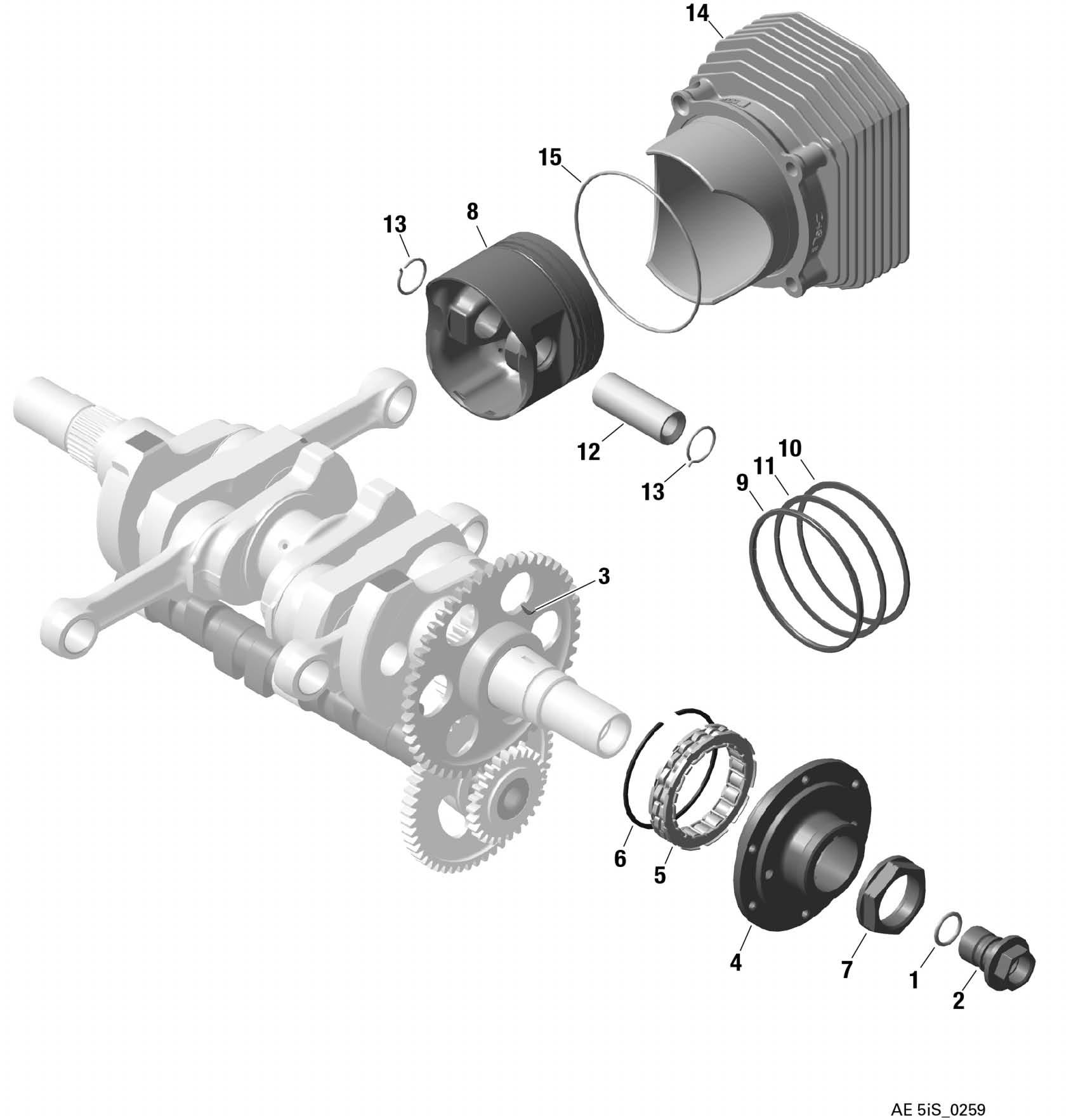 14

15

13

8

12

13

10

11

9

3

6

5

4

7

1

2

AE 5iS_0259