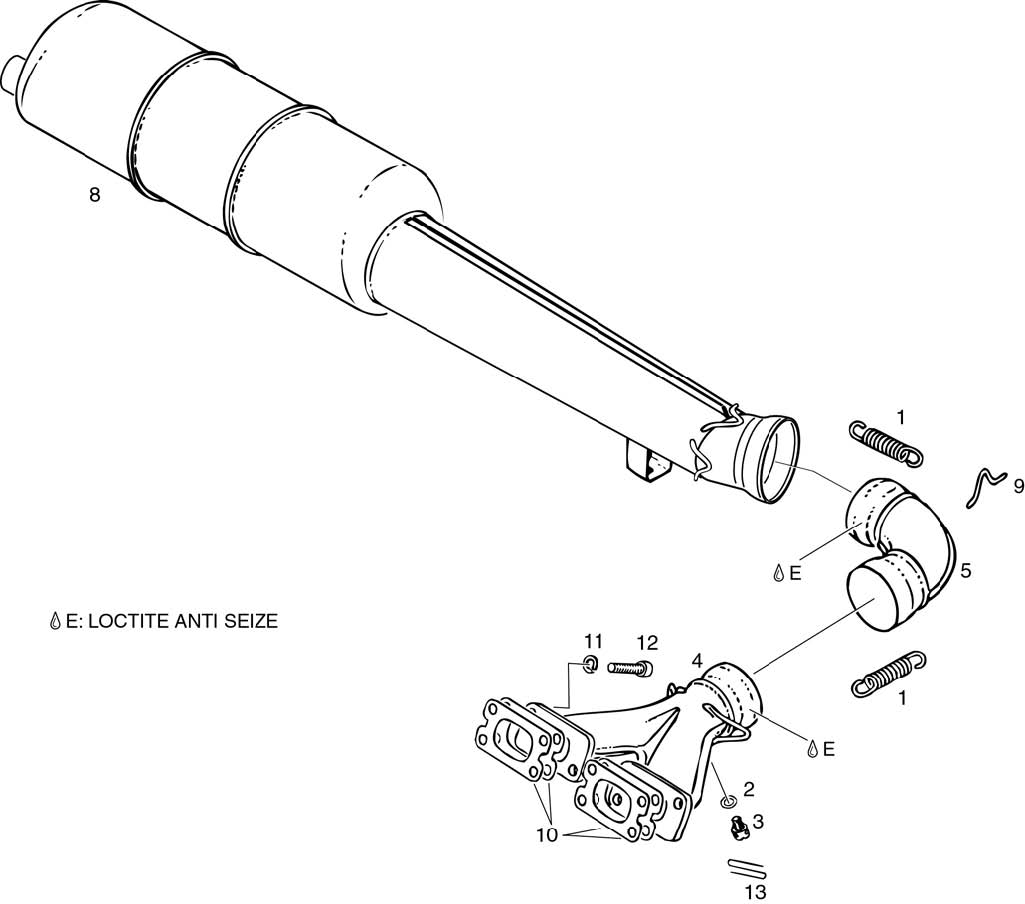 8

1

9

E

5

E: LOCTITE ANTI SEIZE

11 12

4

1

E

2

3

10

13